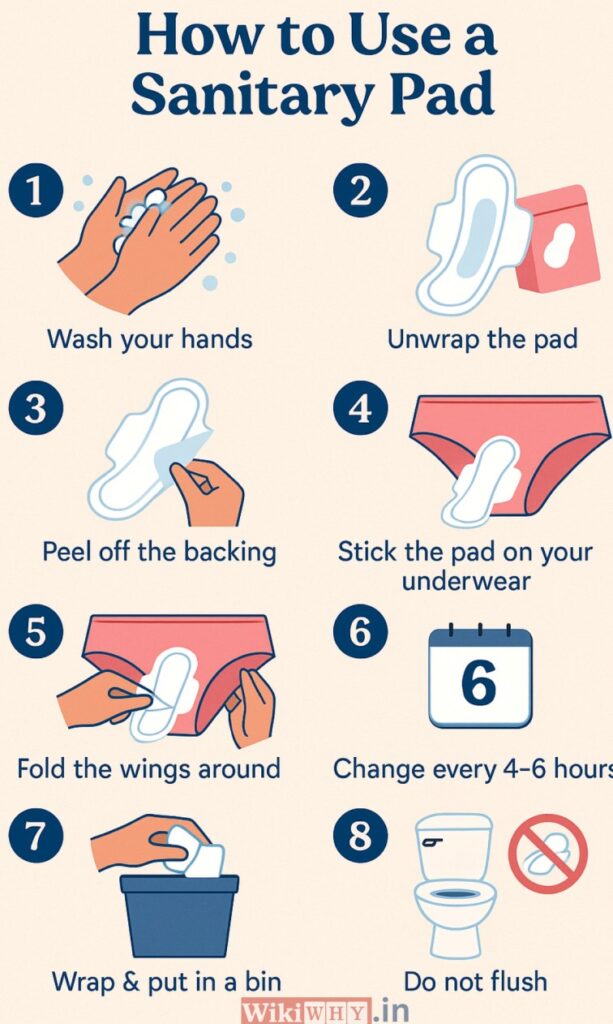 How to Use a Sanitary Pad

1
Wash your hands

2
Unwrap the pad

3
Peel off the backing

4
Stick the pad on your underwear

5
Fold the wings around

6
6
Change every 4–6 hours

7
Wrap & put in a bin

8
Do not flush

WikiWHY.in