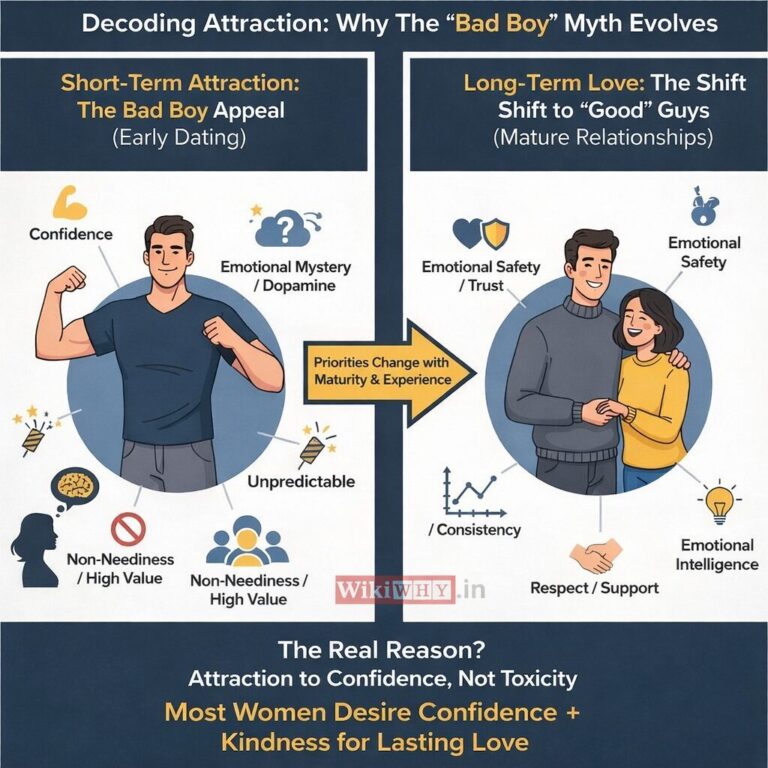 Decoding Attraction: Why The "Bad Boy" Myth Evolves

Short-Term Attraction: The Bad Boy Appeal
(Early Dating)

Confidence

Emotional Mystery / Dopamine

Unpredictable

Non-Neediness / High Value

Non-Neediness / High Value

Priorities Change with Maturity & Experience

Long-Term Love: The Shift Shift to "Good" Guys
(Mature Relationships)

Emotional Safety / Trust

Emotional Safety

/ Consistency

Respect / Support

Emotional Intelligence

WikiWHY.in

The Real Reason?
Attraction to Confidence, Not Toxicity
Most Women Desire Confidence + Kindness for Lasting Love